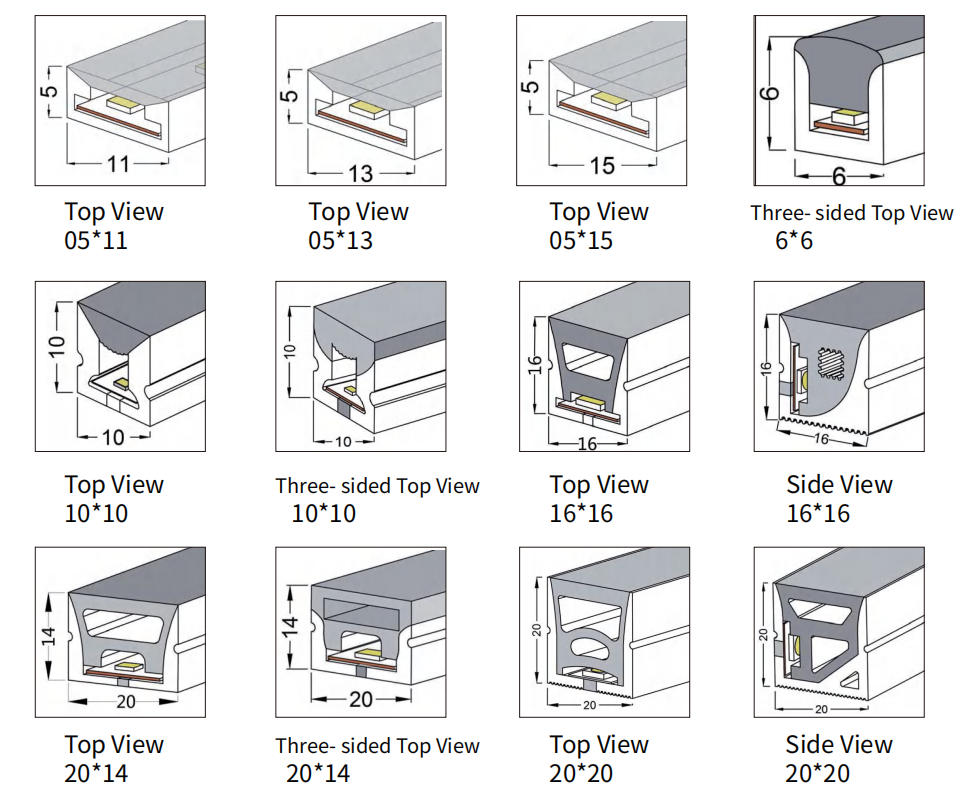 5
11
Top View
05*11

5
13
Top View
05*13

5
15
Top View
05*15

6
6
Three- sided Top View
6*6

10
10
Top View
10*10

10
10
Three- sided Top View
10*10

16
16
Top View
16*16

16
16
Side View
16*16

14
20
Top View
20*14

14
20
Three- sided Top View
20*14

20
20
Top View
20*20

20
20
Side View
20*20