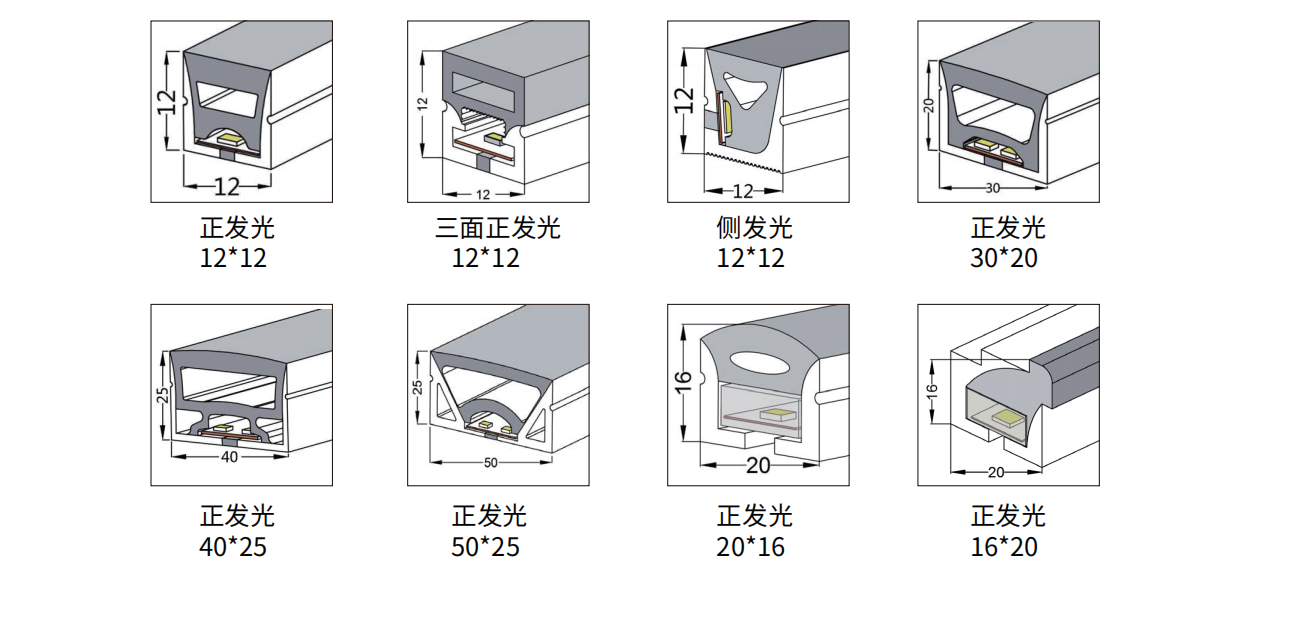 12
12
正发光
12*12

12
12
三面正发光
12*12

12
12
侧发光
12*12

20
30
正发光
30*20

25
40
正发光
40*25

25
50
正发光
50*25

16
20
正发光
20*16

16
20
正发光
16*20